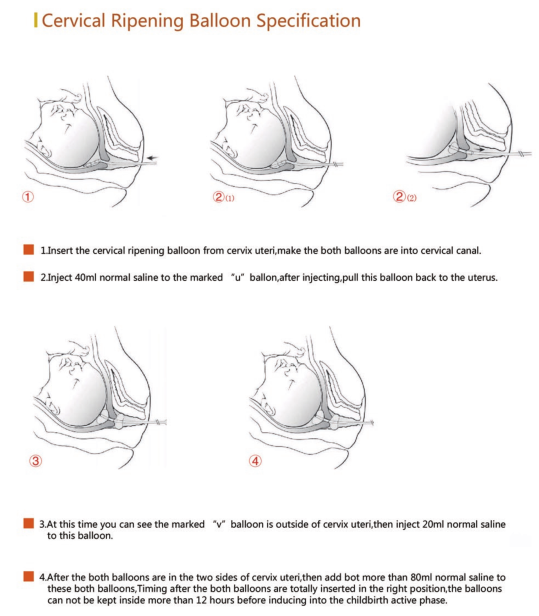 Cervical Ripening Balloon Specification

①

②(1)

②(2)

1.Insert the cervical ripening balloon from cervix uteri,make the both balloons are into cervical canal.

2.Inject 40ml normal saline to the marked "u" ballon,after injecting,pull this balloon back to the uterus.

③

④

3.At this time you can see the marked "v" balloon is outside of cervix uteri,then inject 20ml normal saline to this balloon.

4.After the both balloons are in the two sides of cervix uteri,then add bot more than 80ml normal saline to these both balloons,Timing after the both balloons are totally inserted in the right position,the balloons can not be kept inside more than 12 hours before inducing into the childbirth active phase.